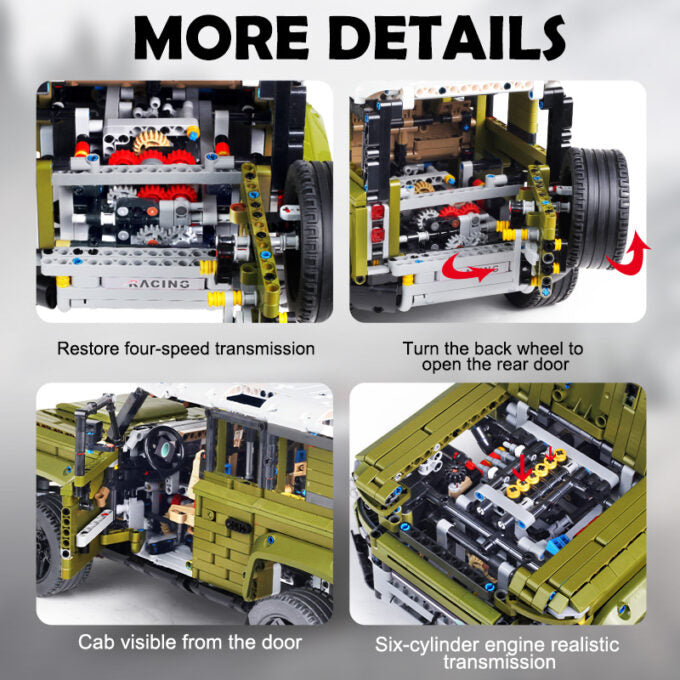 MORE DETAILS

RACING

Restore four-speed transmission

Turn the back wheel to open the rear door

Cab visible from the door

Six-cylinder engine realistic transmission