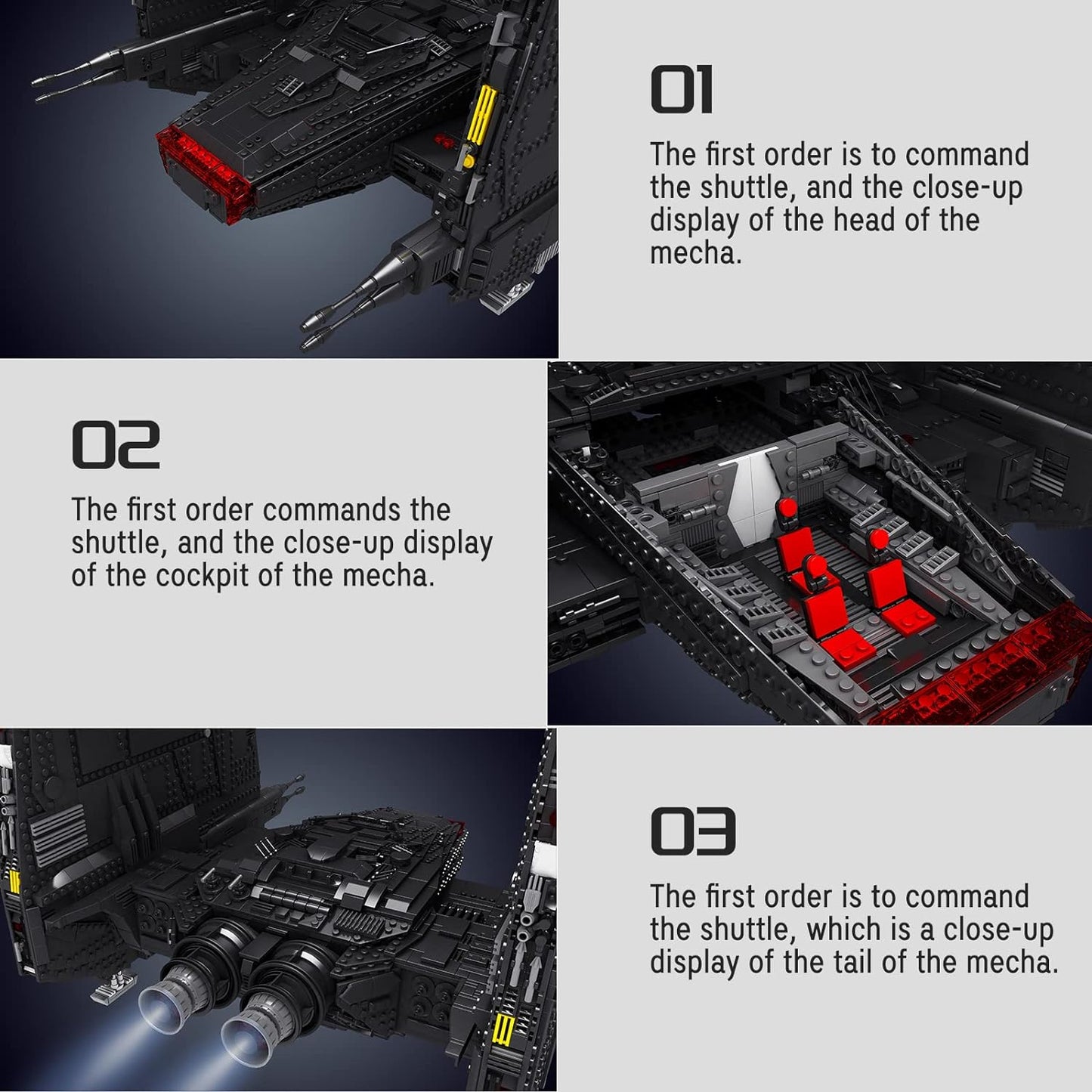 01

The first order is to command the shuttle, and the close-up display of the head of the mecha.

02

The first order commands the shuttle, and the close-up display of the cockpit of the mecha.

03

The first order is to command the shuttle, which is a close-up display of the tail of the mecha.